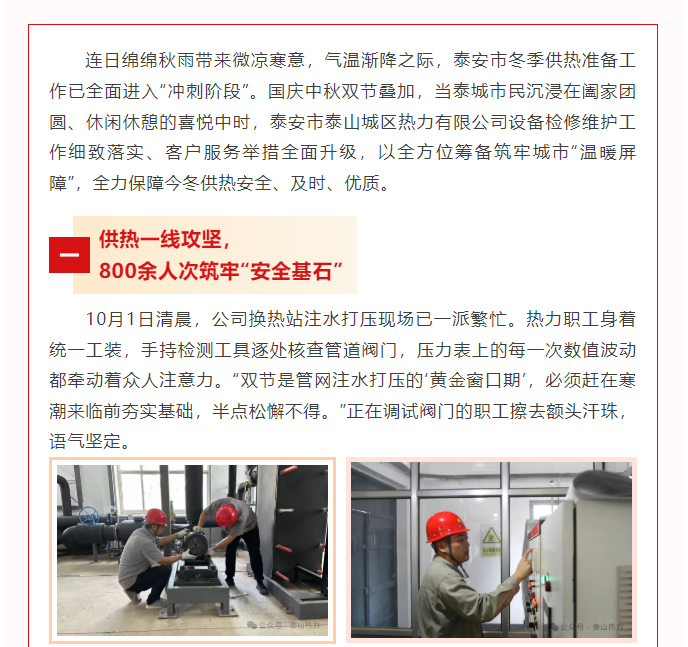 连日绵绵秋雨带来微凉寒意，气温渐降之际，泰安市冬季供热准备工作已全面进入"冲刺阶段"。国庆中秋双节叠加，当泰城市民沉浸在阖家团圆、休闲休憩的喜悦中时，泰安市泰山城区热力有限公司设备检修维护工作细致落实、客户服务举措全面升级，以全方位筹备筑牢城市"温暖屏障"，全力保障今冬供热安全、及时、优质。

一

供热一线攻坚，
800余人次筑牢"安全基石"

10月1日清晨，公司换热站注水打压现场已一派繁忙。热力职工身着统一工装，手持检测工具逐处核查管道阀门，压力表上的每一次数值波动都牵动着众人注意力。"双节是管网注水打压的'黄金窗口期'，必须赶在寒潮来临前夯实基础，半点松懈不得。"正在调试阀门的职工擦去额头汗珠，语气坚定。

公众号 · 泰山热力

公众号 · 泰山热力